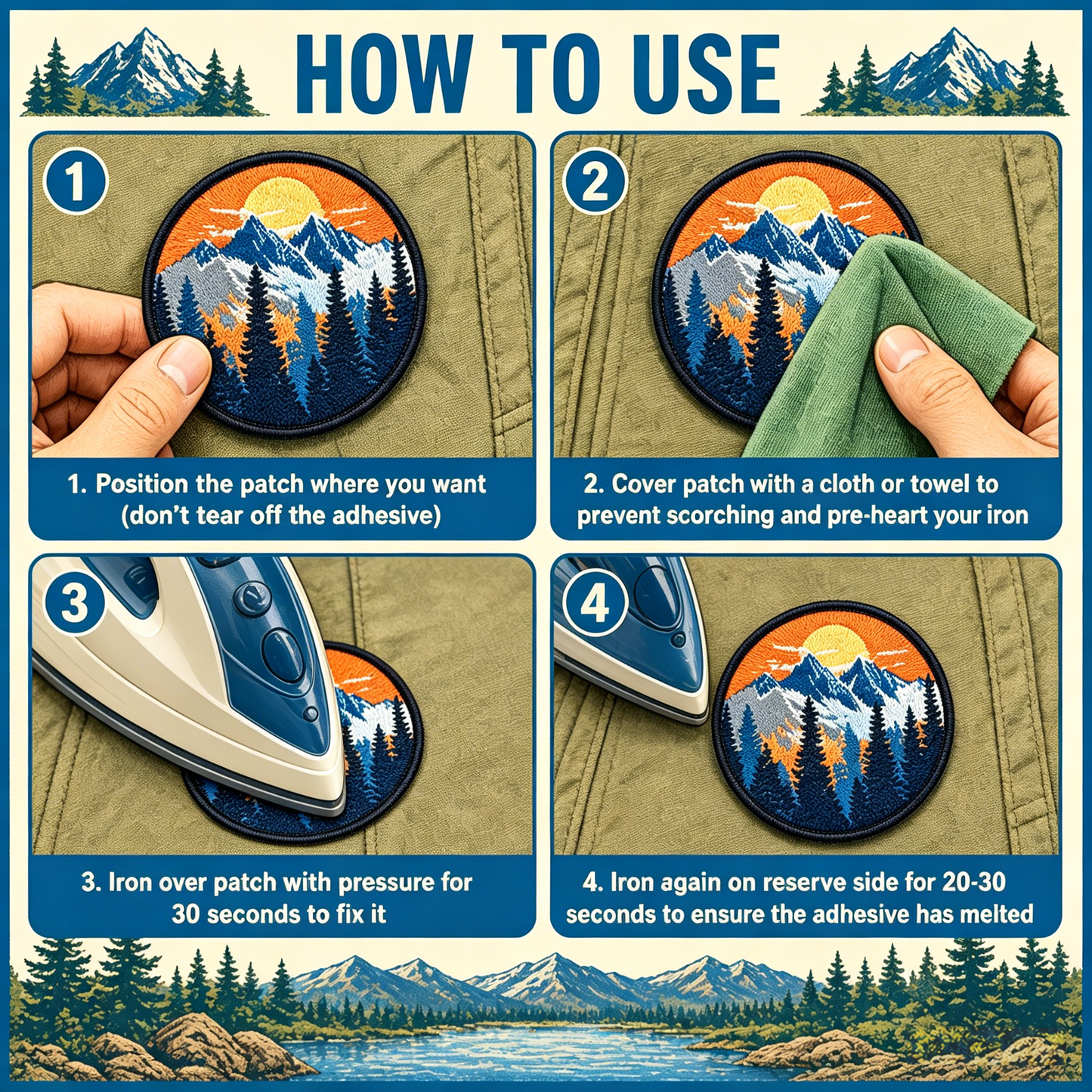 HOW TO USE

1

1. Position the patch where you want (don't tear off the adhesive)

2

2. Cover patch with a cloth or towel to prevent scorching and pre-heart your iron

3

3. Iron over patch with pressure for 30 seconds to fix it

4

4. Iron again on reserve side for 20-30 seconds to ensure the adhesive has melted