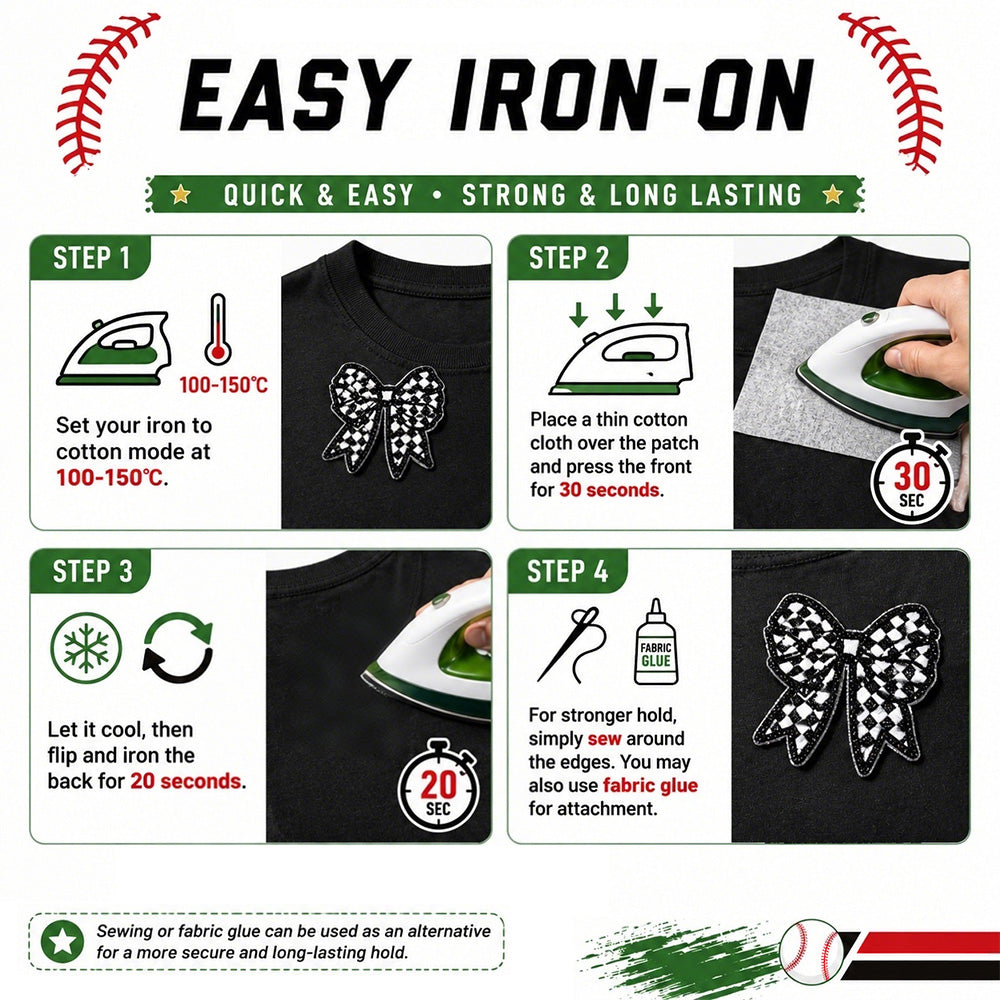 EASY IRON-ON

QUICK & EASY • STRONG & LONG LASTING

STEP 1

100-150℃

Set your iron to cotton mode at 100-150℃.

STEP 2

Place a thin cotton cloth over the patch and press the front for 30 seconds.

30 SEC

STEP 3

Let it cool, then flip and iron the back for 20 seconds.

20 SEC

STEP 4

FABRIC GLUE

For stronger hold, simply sew around the edges. You may also use fabric glue for attachment.

Sewing or fabric glue can be used as an alternative for a more secure and long-lasting hold.