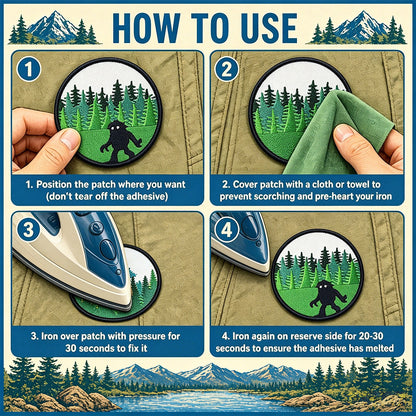 HOW TO USE

1

1. Position the patch where you want (don't tear off the adhesive)

2

2. Cover patch with a cloth or towel to prevent scorching and pre-heart your iron

3

3. Iron over patch with pressure for 30 seconds to fix it

4

4. Iron again on reserve side for 20-30 seconds to ensure the adhesive has melted